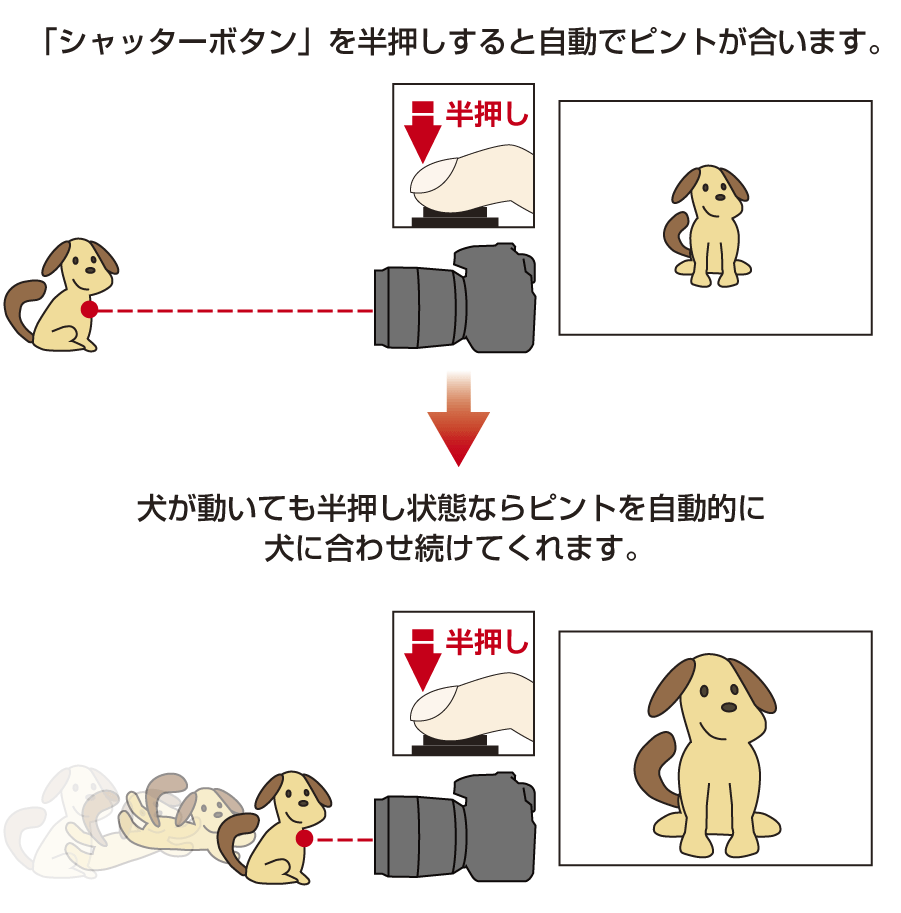 「シャッターボタン」を半押しすると自動でピントが合います。

半押し

犬が動いても半押し状態ならピントを自動的に犬に合わせ続けてくれます。

半押し