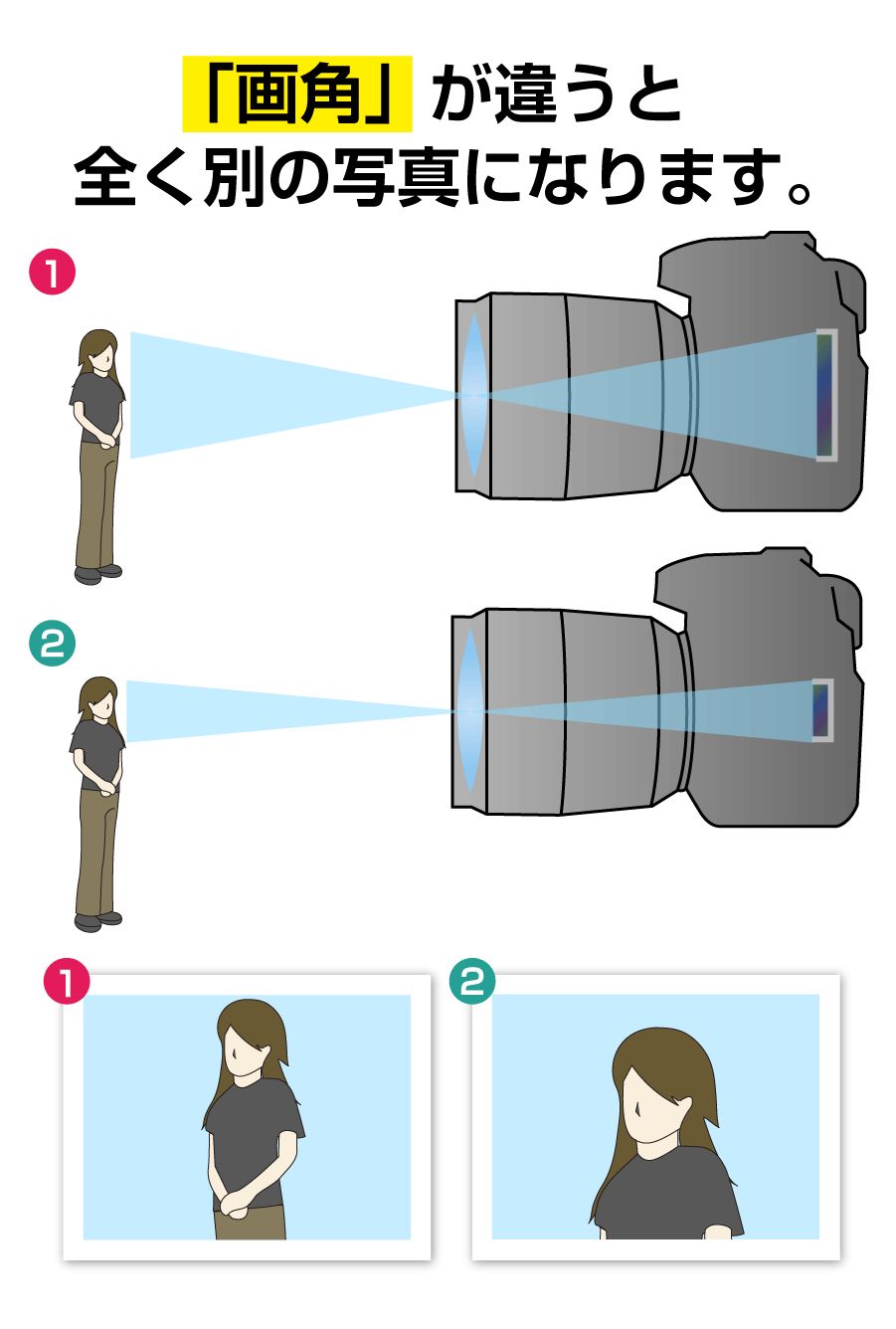 「画角」が違うと
全く別の写真になります。

1

2

1

2